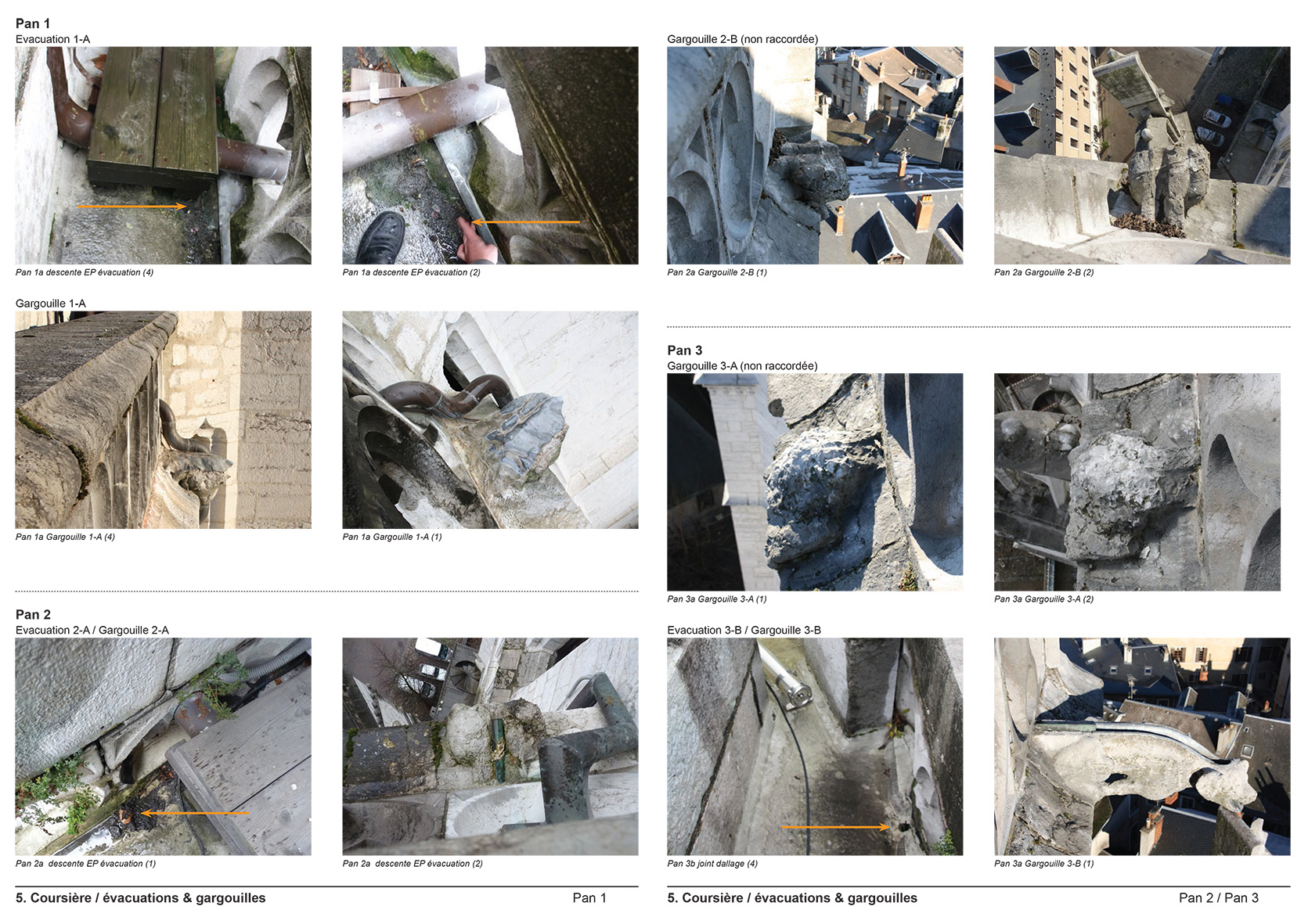 Pan 1
Evacuation 1-A

Pan 1a descente EP évacuation (4)

Pan 1a descente EP évacuation (2)

Gargouille 1-A

Pan 1a Gargouille 1-A (4)

Pan 1a Gargouille 1-A (1)

Pan 2
Evacuation 2-A / Gargouille 2-A

Pan 2a descente EP évacuation (1)

Pan 2a descente EP évacuation (2)

5. Coursière / évacuations & gargouilles

Pan 1

Gargouille 2-B (non raccordée)

Pan 2a Gargouille 2-B (1)

Pan 2a Gargouille 2-B (2)

Pan 3
Gargouille 3-A (non raccordée)

Pan 3a Gargouille 3-A (1)

Pan 3a Gargouille 3-A (2)

Evacuation 3-B / Gargouille 3-B

Pan 3b joint dallage (4)

Pan 3a Gargouille 3-B (1)

5. Coursière / évacuations & gargouilles

Pan 2 / Pan 3