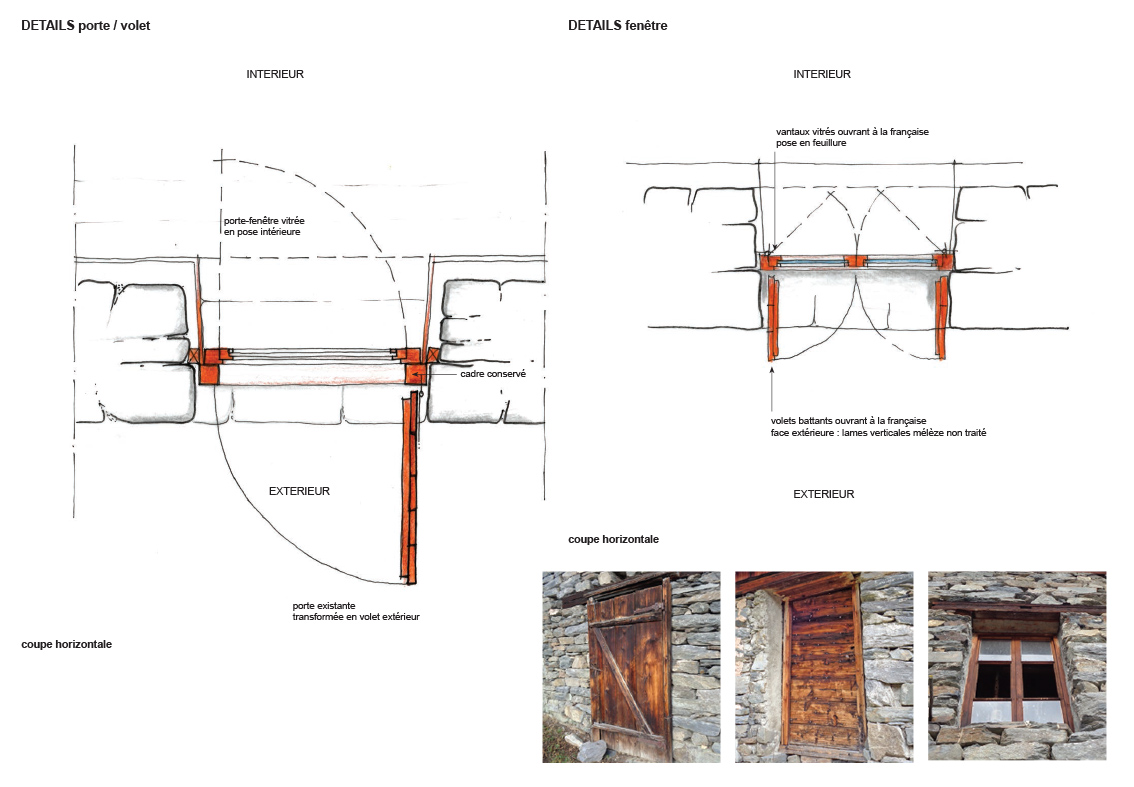 DETAILS porte / volet

INTERIEUR

porte-fenêtre vitrée en pose intérieure

cadre conservé

EXTERIEUR

porte existante transformée en volet extérieur

coupe horizontale

DETAILS fenêtre

INTERIEUR

vantaux vitrés ouvrant à la française pose en feuillure

volets battants ouvrant à la française face extérieure : lames verticales mélèze non traité

EXTERIEUR

coupe horizontale